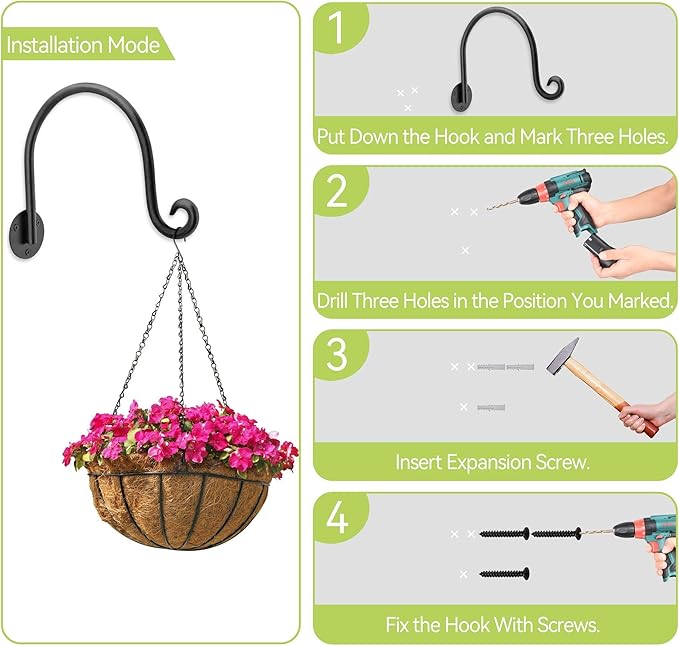 Installation Mode

1

Put Down the Hook and Mark Three Holes.

2

Drill Three Holes in the Position You Marked.

3

Insert Expansion Screw.

4

Fix the Hook With Screws.