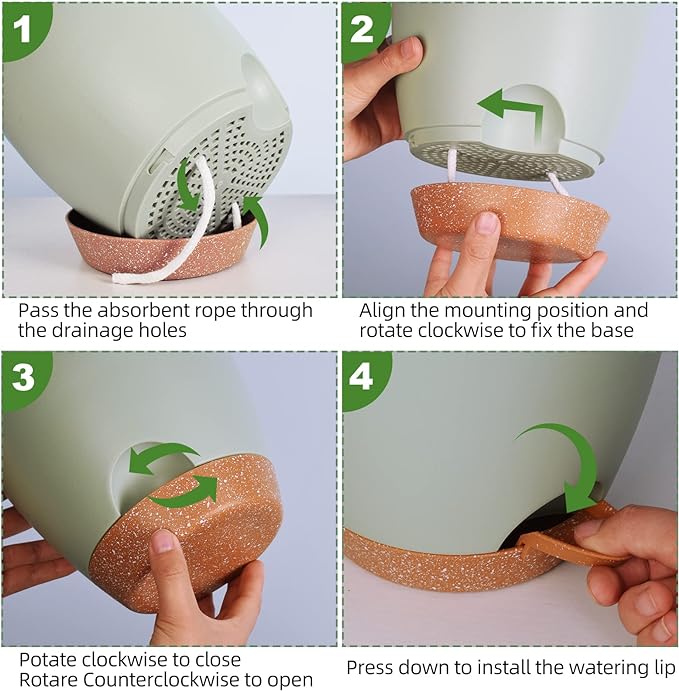 1

Pass the absorbent rope through the drainage holes

2

Align the mounting position and rotate clockwise to fix the base

3

Potate clockwise to close
Rotare Counterclockwise to open

4

Press down to install the watering lip