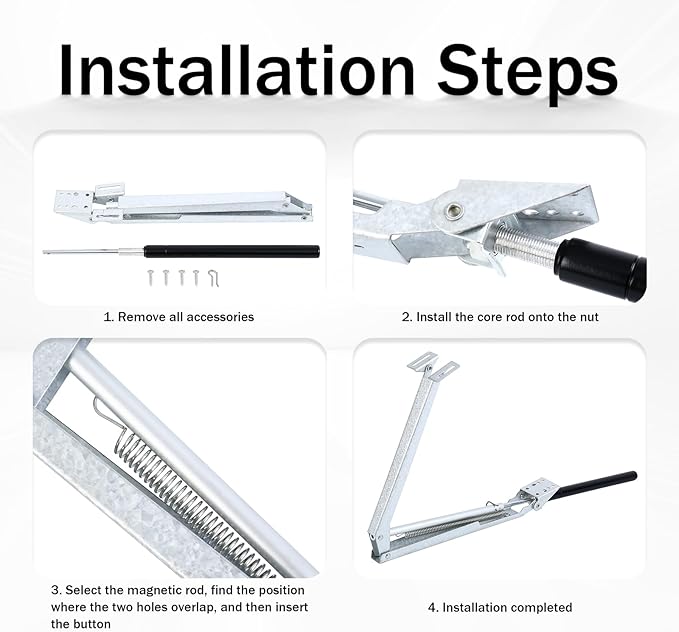 Installation Steps

1. Remove all accessories

2. Install the core rod onto the nut

3. Select the magnetic rod, find the position where the two holes overlap, and then insert the button

4. Installation completed