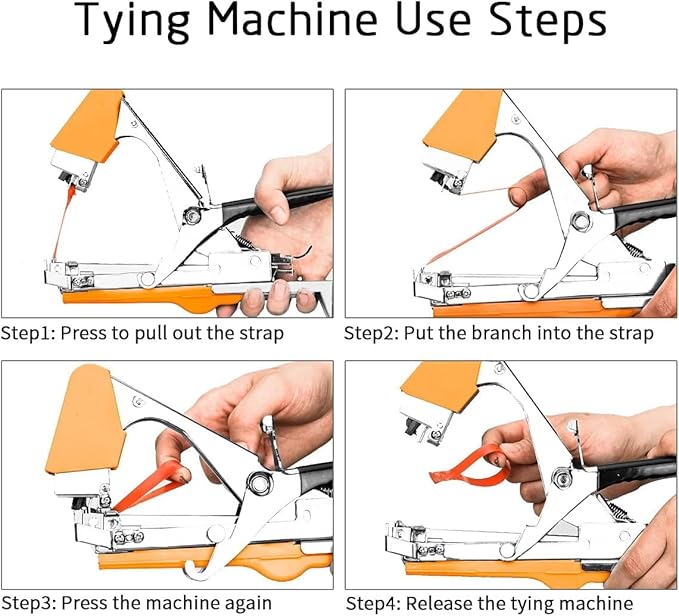 Tying Machine Use Steps

Step1: Press to pull out the strap

Step2: Put the branch into the strap

Step3: Press the machine again

Step4: Release the tying machine