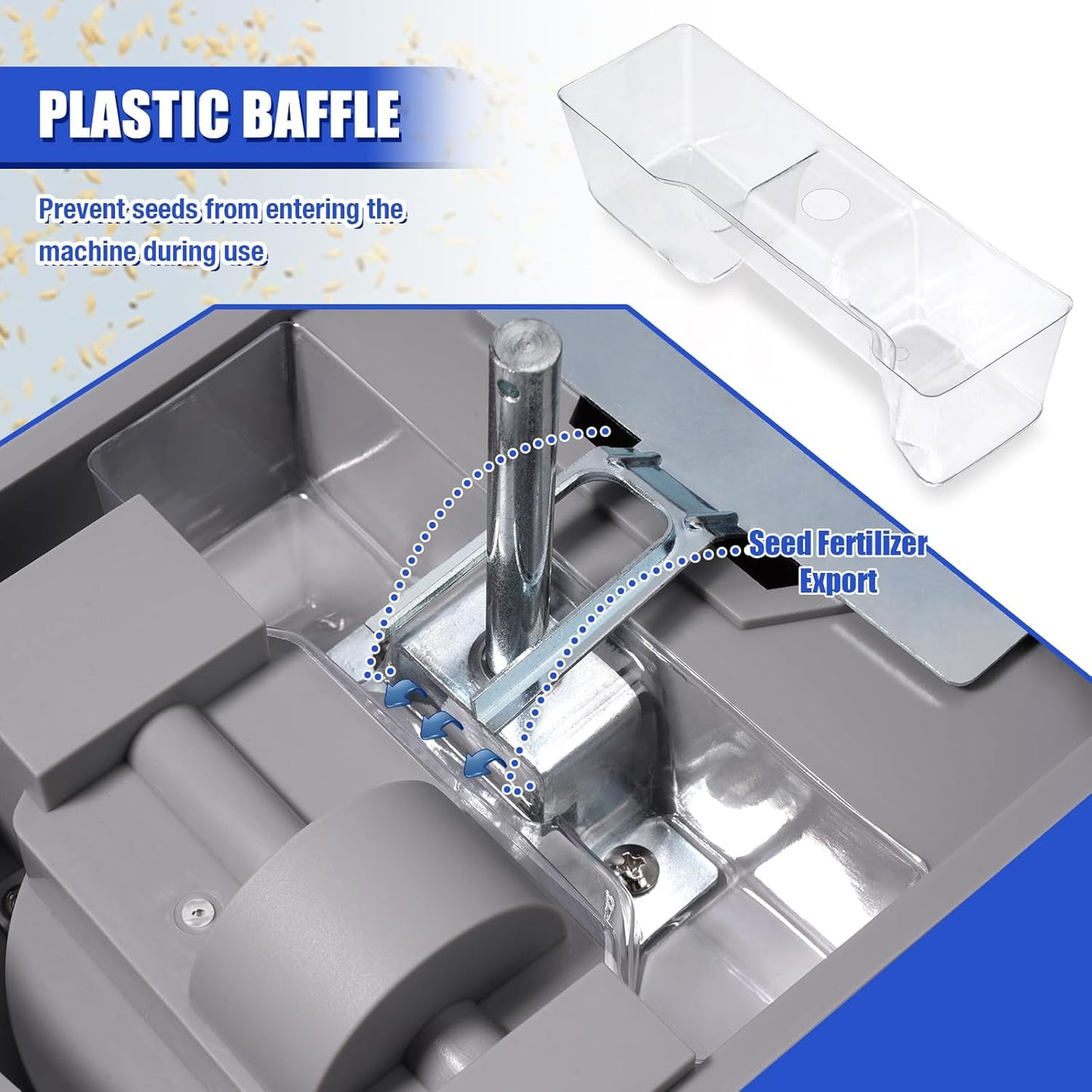 PLASTIC BAFFLE

Prevent seeds from entering the machine during use

Seed Fertilizer Export