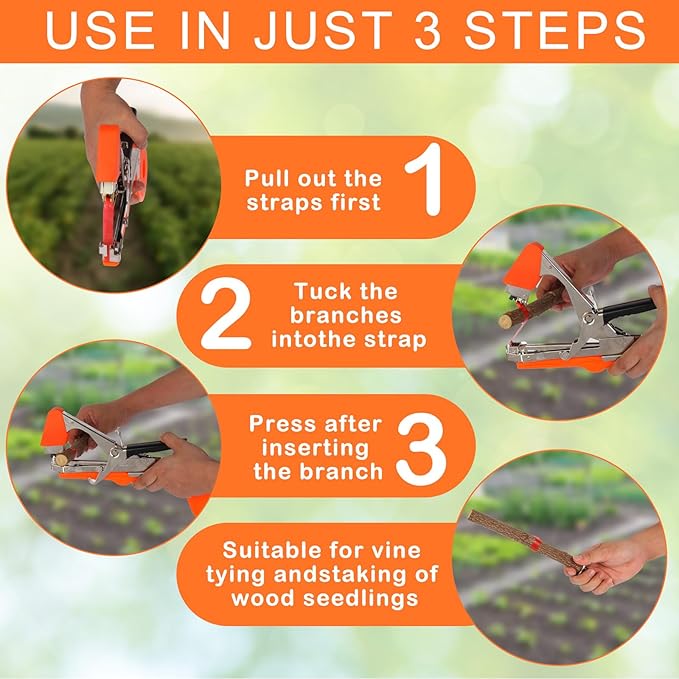 USE IN JUST 3 STEPS

Pull out the straps first 1

2 Tuck the branches intothe strap

Press after inserting the branch 3

Suitable for vine tying andstaking of wood seedlings