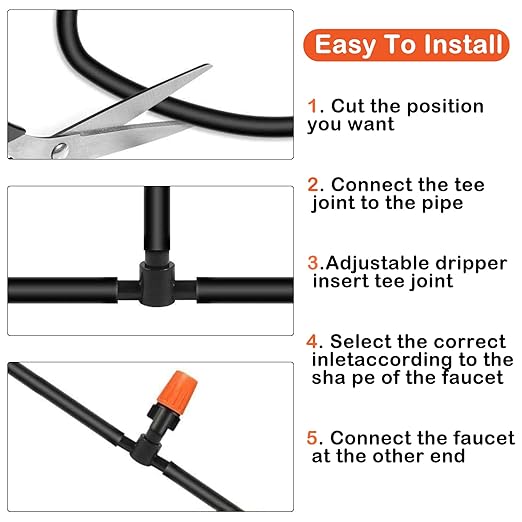 Easy To Install

1. Cut the position you want

2. Connect the tee joint to the pipe

3.Adjustable dripper insert tee joint

4. Select the correct inletaccording to the sha pe of the faucet

5. Connect the faucet at the other end