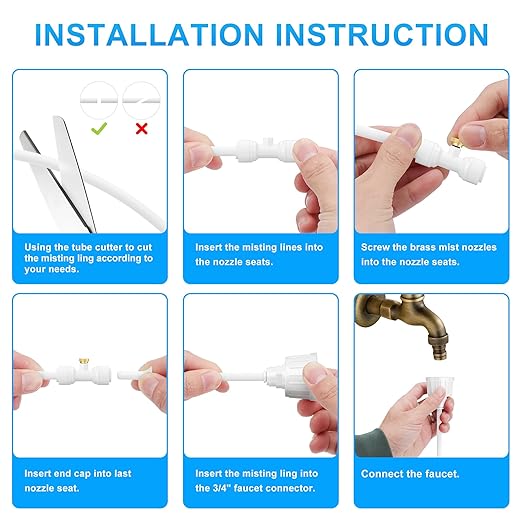 INSTALLATION INSTRUCTION

Using the tube cutter to cut the misting ling according to your needs.

Insert the misting lines into the nozzle seats.

Screw the brass mist nozzles into the nozzle seats.

Insert end cap into last nozzle seat.

Insert the misting ling into the 3/4" faucet connector.

Connect the faucet.