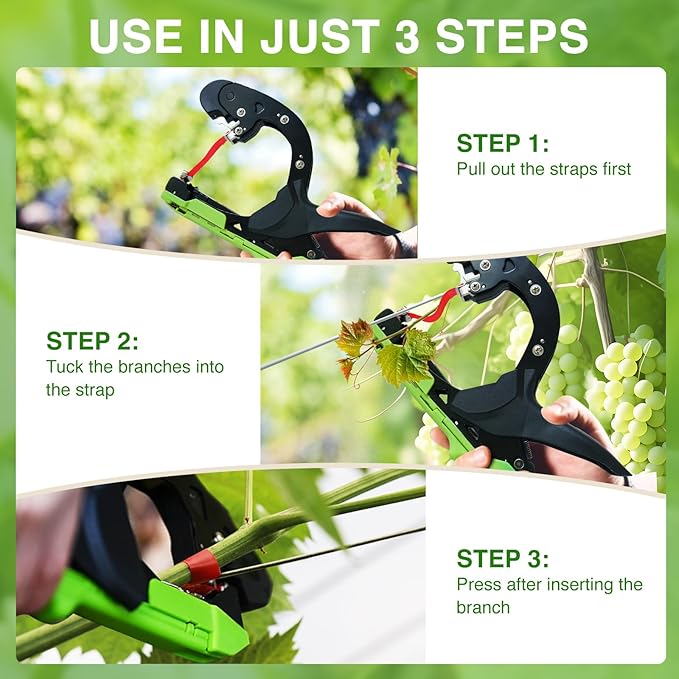 USE IN JUST 3 STEPS

STEP 1:
Pull out the straps first

STEP 2:
Tuck the branches into the strap

STEP 3:
Press after inserting the branch