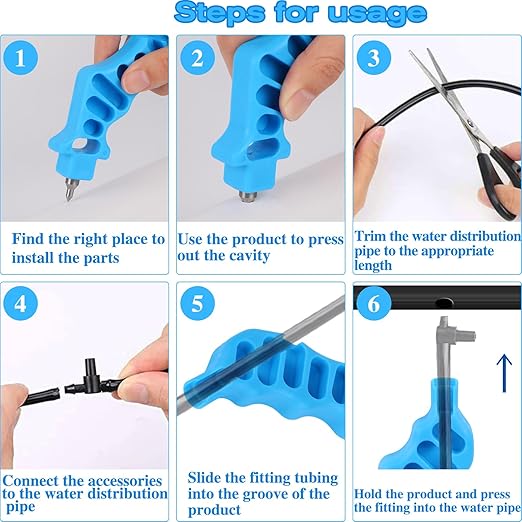 Steps for usage

1

Find the right place to install the parts

2

Use the product to press out the cavity

3

Trim the water distribution pipe to the appropriate length

4

Connect the accessories to the water distribution pipe

5

Slide the fitting tubing into the groove of the product

6

Hold the product and press the fitting into the water pipe