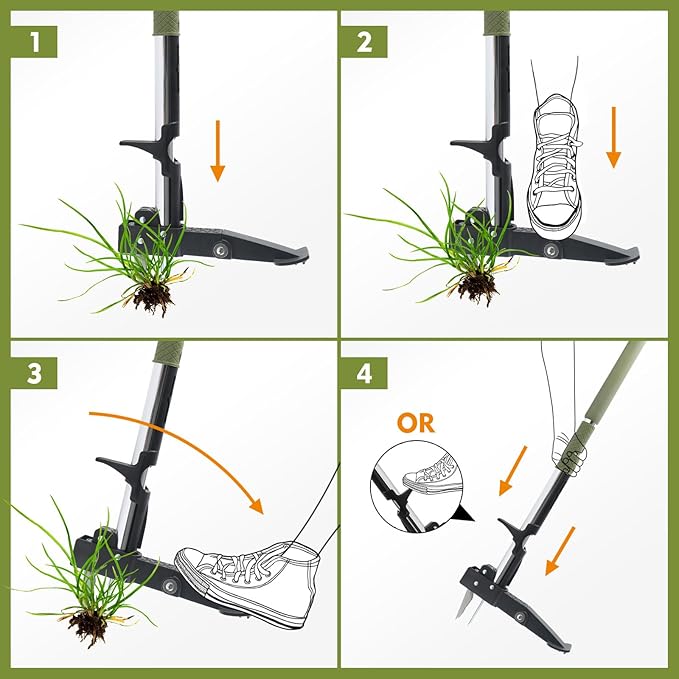 1

2

3

4

OR