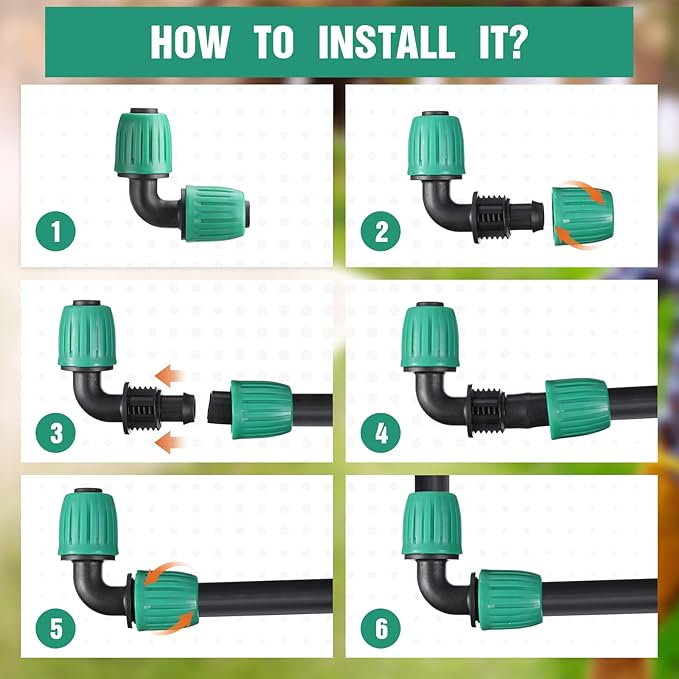 HOW TO INSTALL IT?

1

2

3

4

5

6