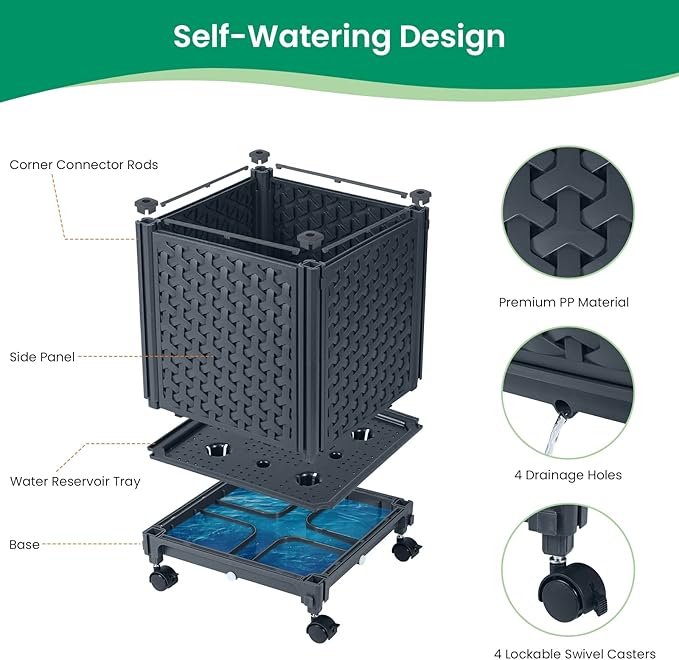 Self-Watering Design

Corner Connector Rods

Side Panel

Water Reservoir Tray

Base

Premium PP Material

4 Drainage Holes

4 Lockable Swivel Casters