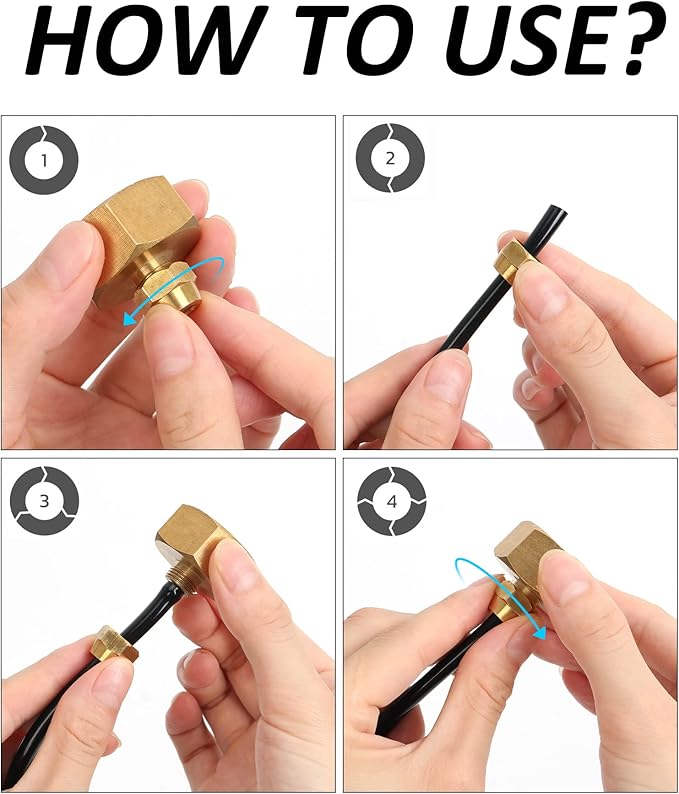 HOW TO USE?

1

2

3

4