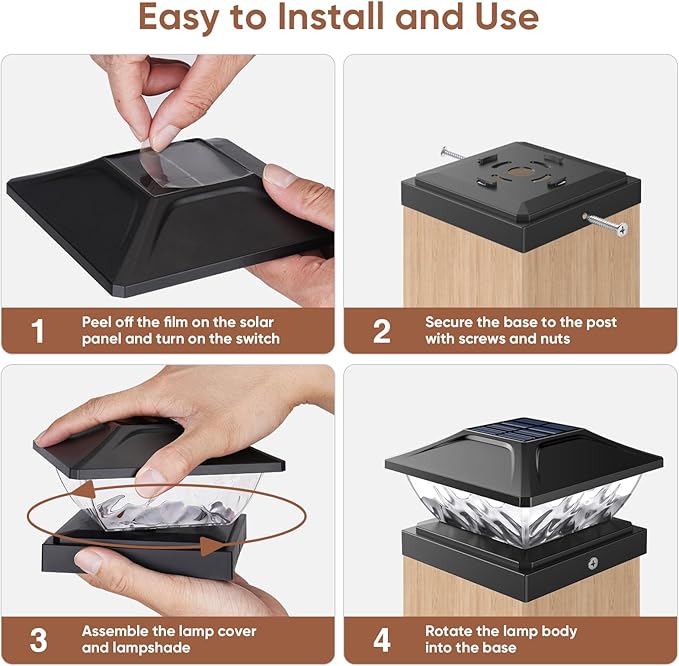 Easy to Install and Use

1
Peel off the film on the solar panel and turn on the switch

2
Secure the base to the post with screws and nuts

3
Assemble the lamp cover and lampshade

4
Rotate the lamp body into the base