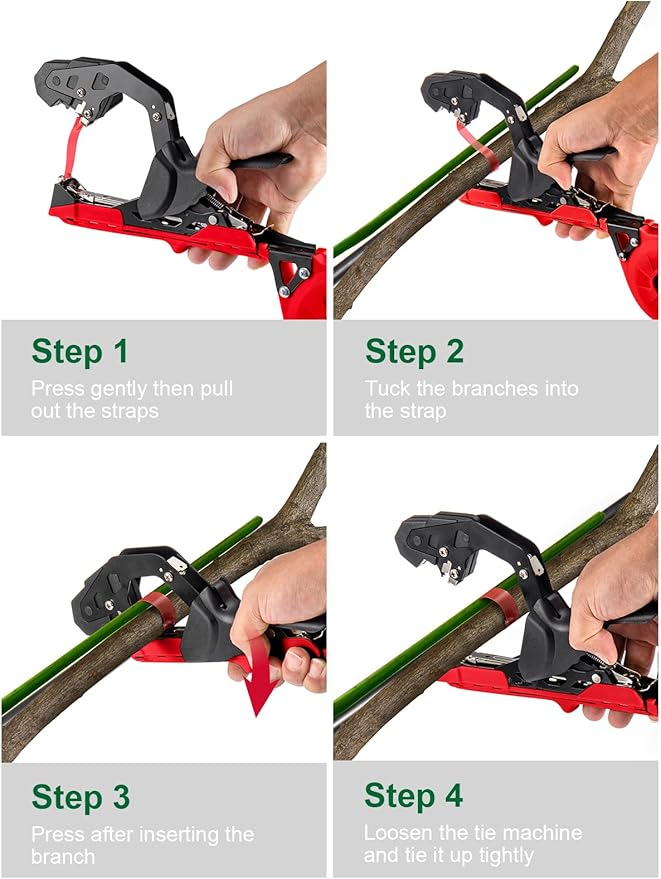 Step 1
Press gently then pull out the straps

Step 2
Tuck the branches into the strap

Step 3
Press after inserting the branch

Step 4
Loosen the tie machine and tie it up tightly