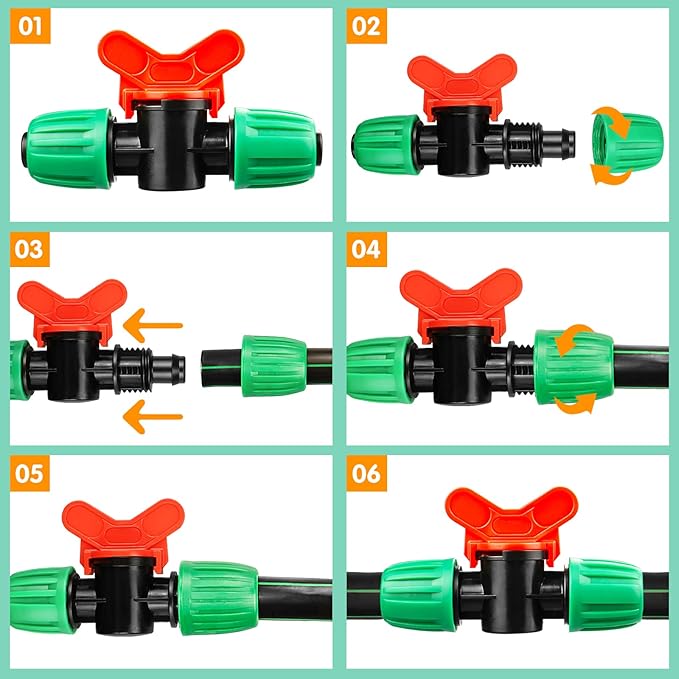 01

02

03

04

05

06