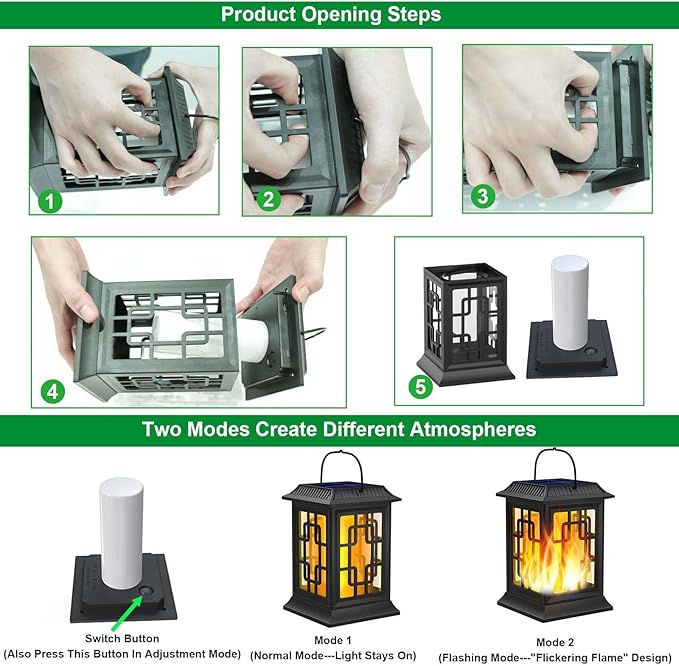 Product Opening Steps

1

2

3

4

5

Two Modes Create Different Atmospheres

Switch Button
(Also Press This Button In Adjustment Mode)

Mode 1
(Normal Mode---Light Stays On)

Mode 2
(Flashing Mode---"Flickering Flame" Design)