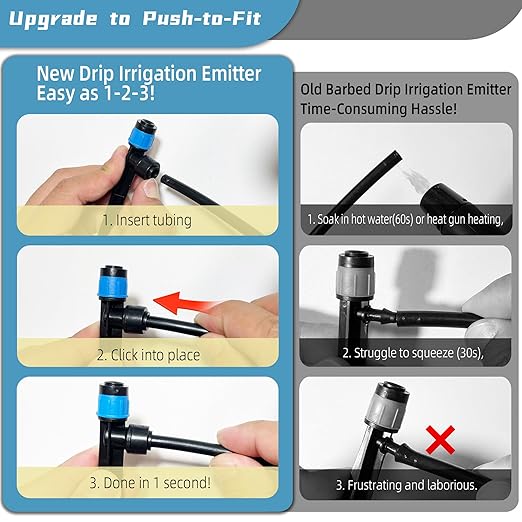 Upgrade to Push-to-Fit

New Drip Irrigation Emitter
Easy as 1-2-3!

1. Insert tubing

2. Click into place

3. Done in 1 second!

Old Barbed Drip Irrigation Emitter
Time-Consuming Hassle!

1. Soak in hot water(60s) or heat gun heating,

2. Struggle to squeeze (30s),

3. Frustrating and laborious.