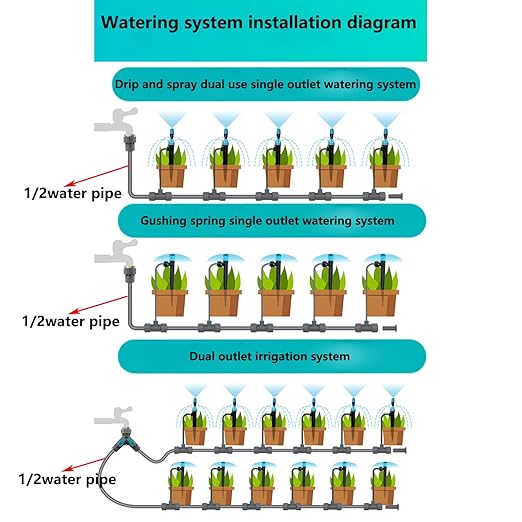 Watering system installation diagram

Drip and spray dual use single outlet watering system

1/2water pipe

Gushing spring single outlet watering system

1/2water pipe

Dual outlet irrigation system

1/2water pipe