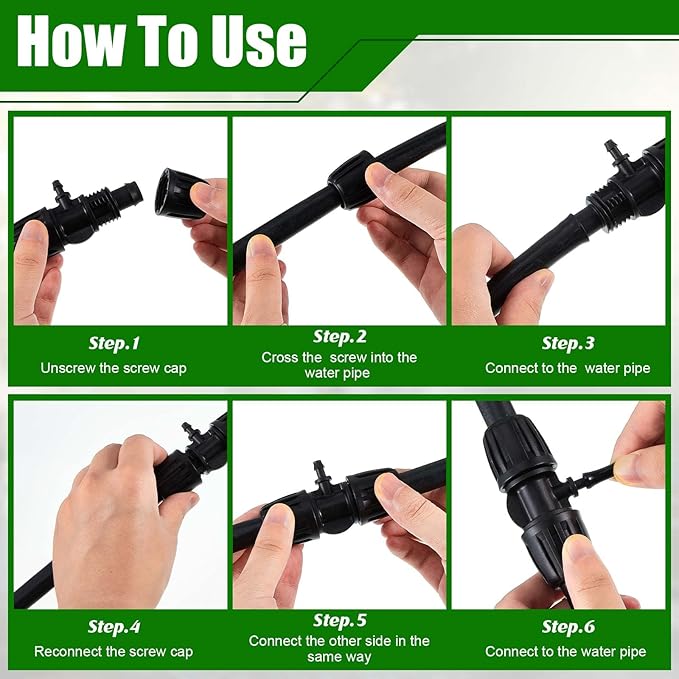 How To Use

Step.1
Unscrew the screw cap

Step.2
Cross the screw into the water pipe

Step.3
Connect to the water pipe

Step.4
Reconnect the screw cap

Step.5
Connect the other side in the same way

Step.6
Connect to the water pipe