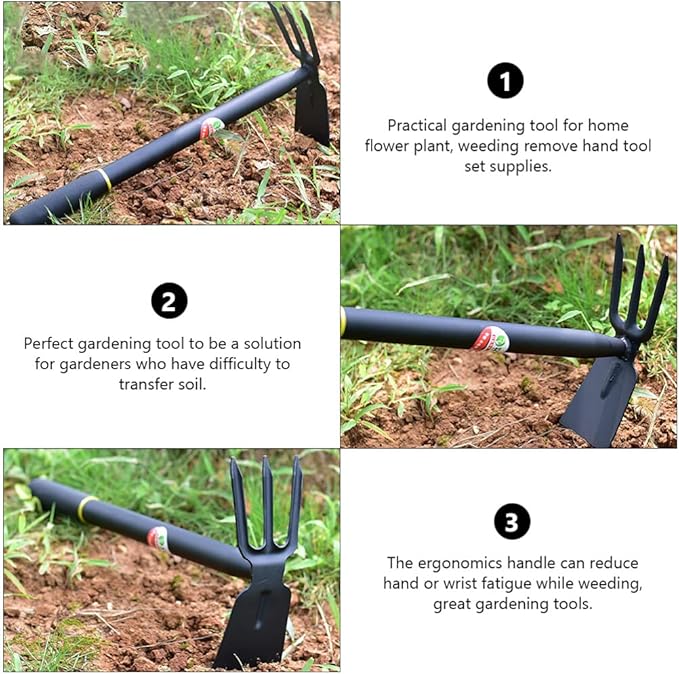 1

Practical gardening tool for home flower plant, weeding remove hand tool set supplies.

2

Perfect gardening tool to be a solution for gardeners who have difficulty to transfer soil.

3

The ergonomics handle can reduce hand or wrist fatigue while weeding, great gardening tools.