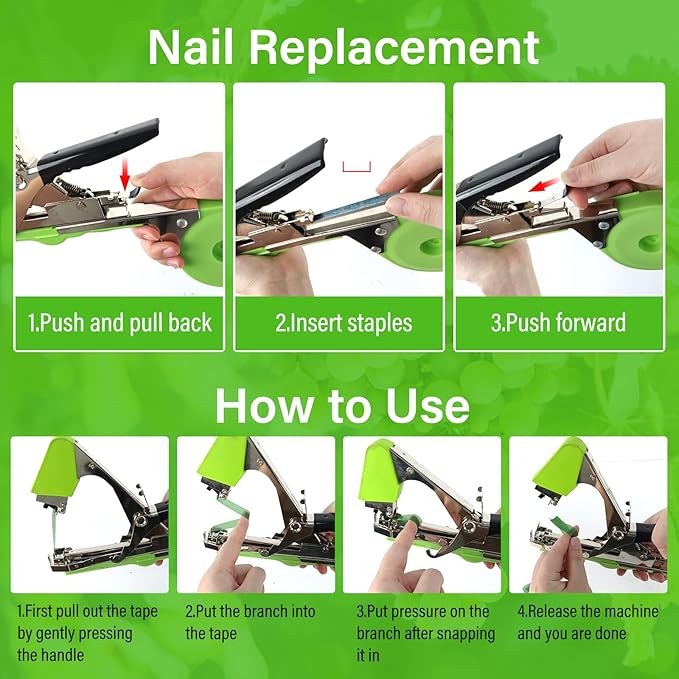 Nail Replacement

1.Push and pull back

2.Insert staples

3.Push forward

How to Use

1.First pull out the tape by gently pressing the handle

2.Put the branch into the tape

3.Put pressure on the branch after snapping it in

4.Release the machine and you are done