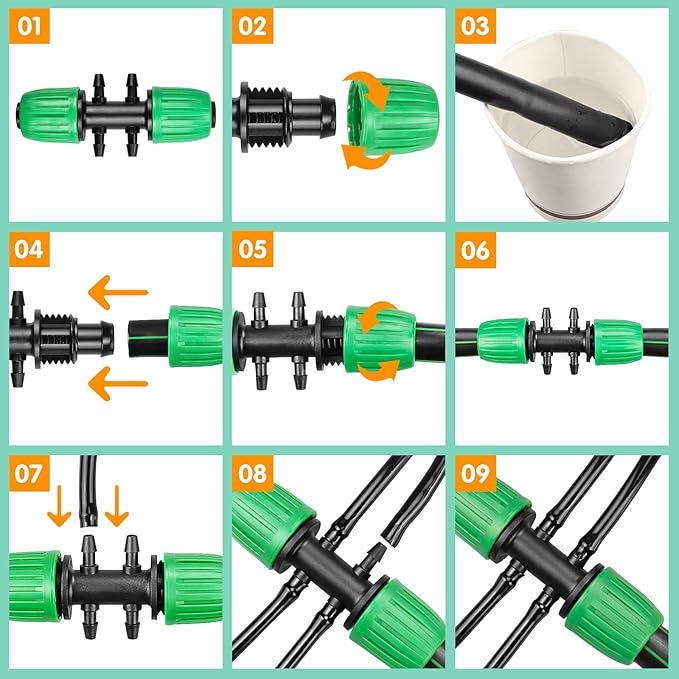 01

02

03

04

05

06

07

08

09