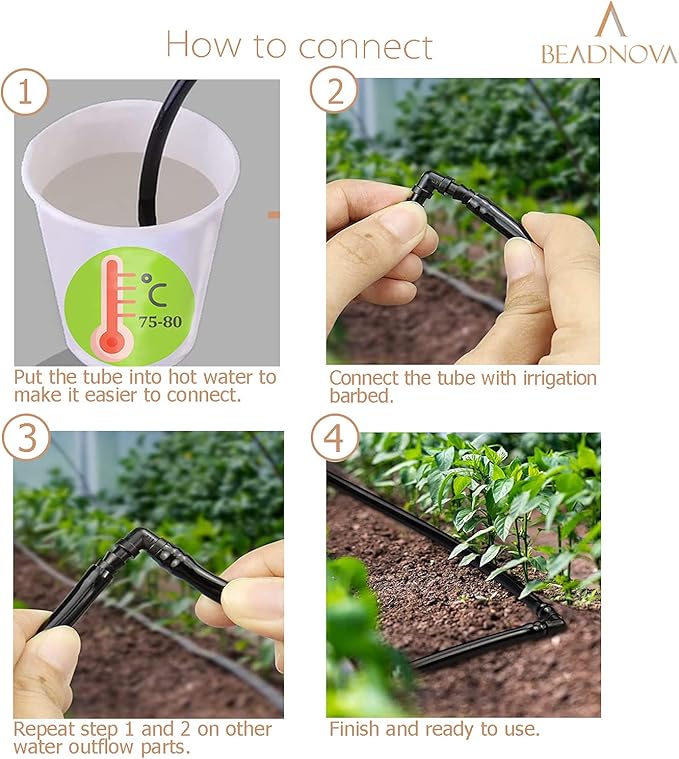 How to connect

BEADNOVA

1

°C
75-80

Put the tube into hot water to make it easier to connect.

2

Connect the tube with irrigation barbed.

3

Repeat step 1 and 2 on other water outflow parts.

4

Finish and ready to use.