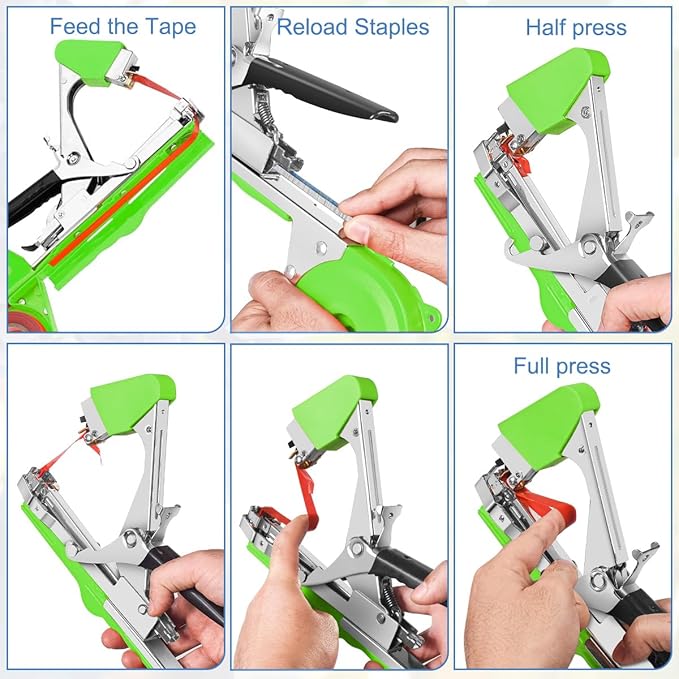 Feed the Tape

Reload Staples

Half press

Full press