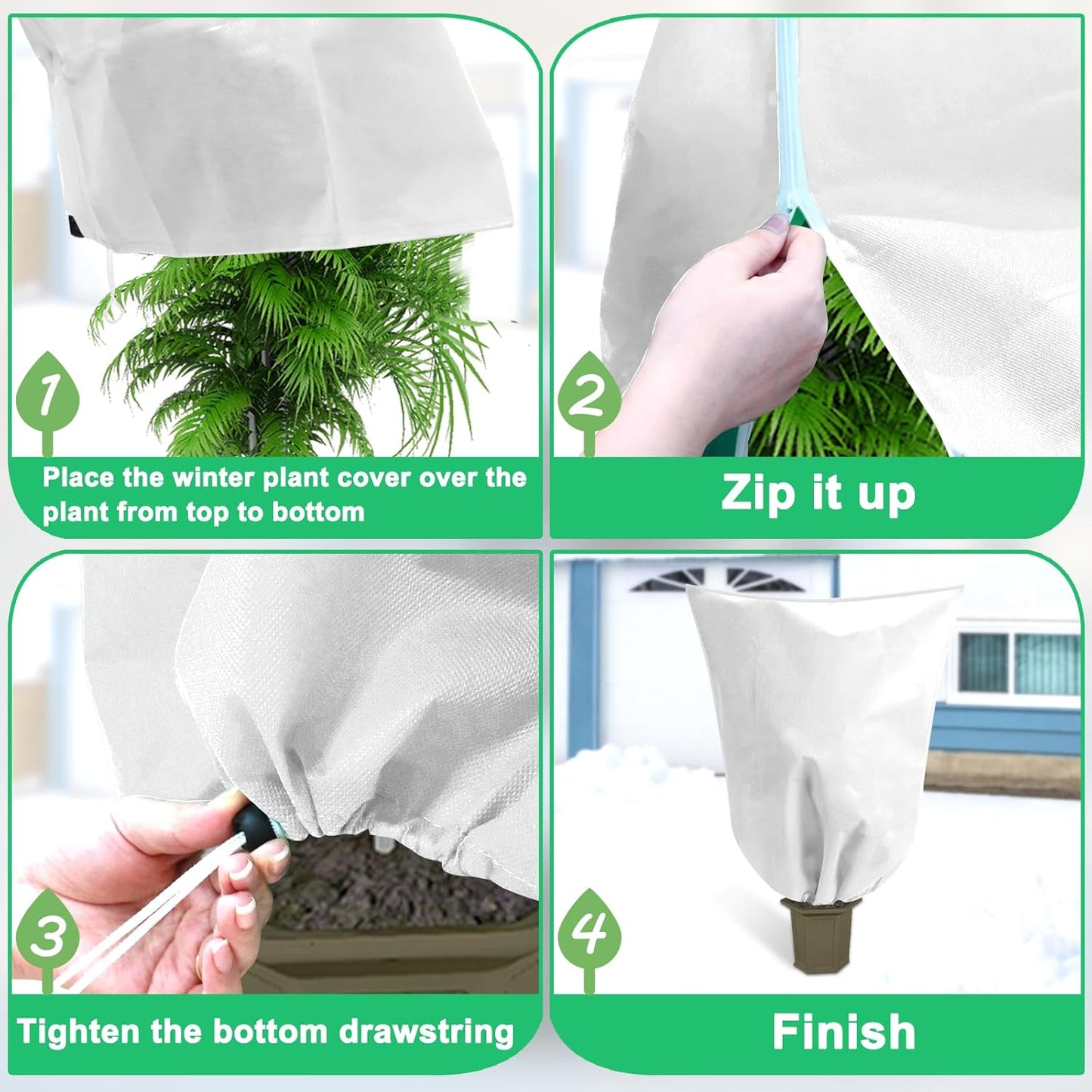 1

Place the winter plant cover over the plant from top to bottom

2

Zip it up

3

Tighten the bottom drawstring

4

Finish