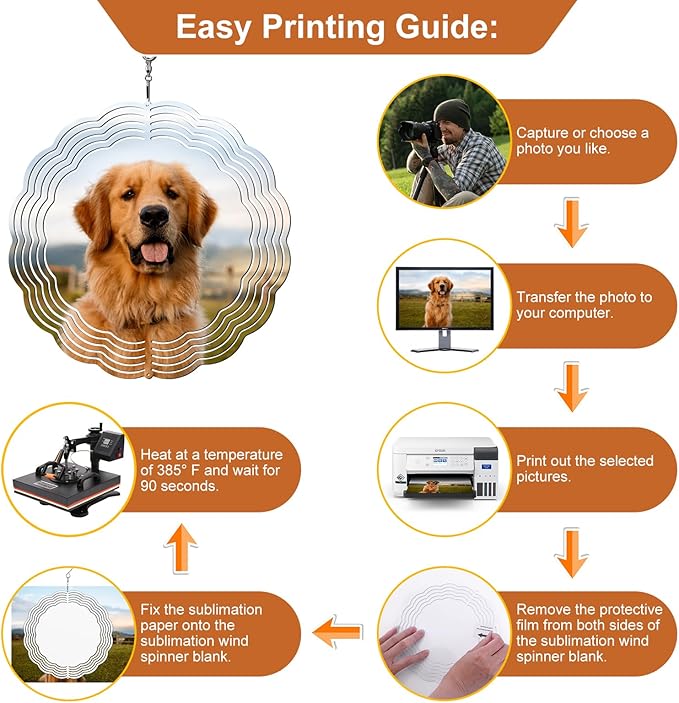 Easy Printing Guide:

Capture or choose a photo you like.

Transfer the photo to your computer.

Print out the selected pictures.

Remove the protective film from both sides of the sublimation wind spinner blank.

Fix the sublimation paper onto the sublimation wind spinner blank.

Heat at a temperature of 385° F and wait for 90 seconds.