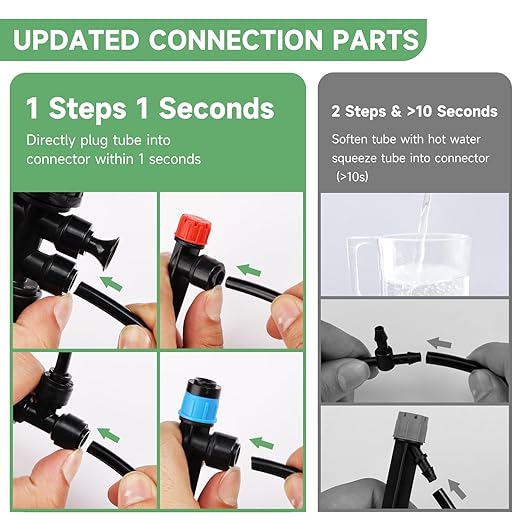 UPDATED CONNECTION PARTS

1 Steps 1 Seconds

Directly plug tube into connector within 1 seconds

2 Steps & >10 Seconds

Soften tube with hot water squeeze tube into connector (>10s)