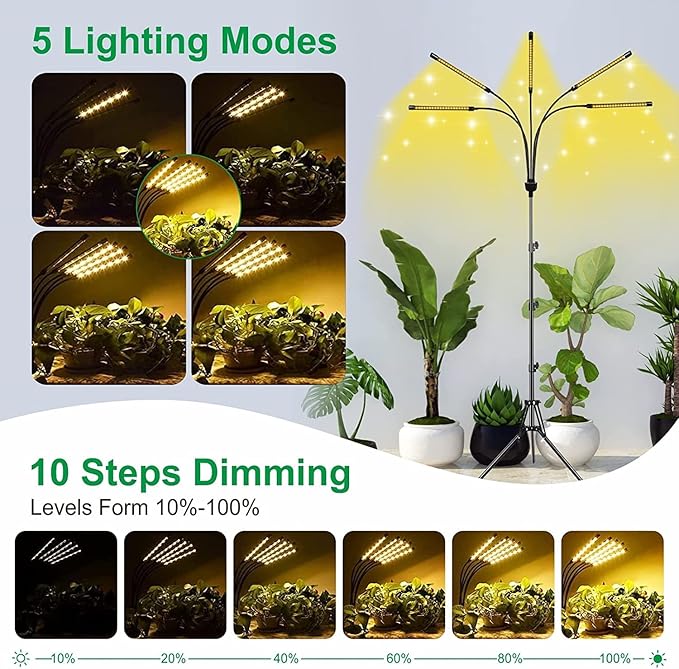 5 Lighting Modes

10 Steps Dimming

Levels Form 10%-100%

10% 20% 40% 60% 80% 100%