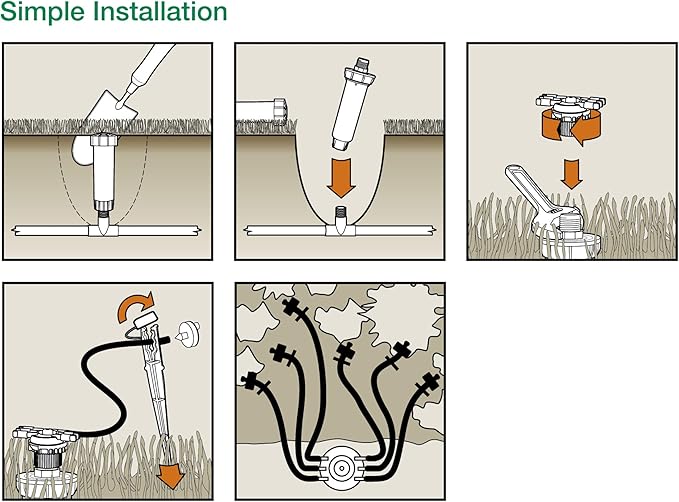 Simple Installation