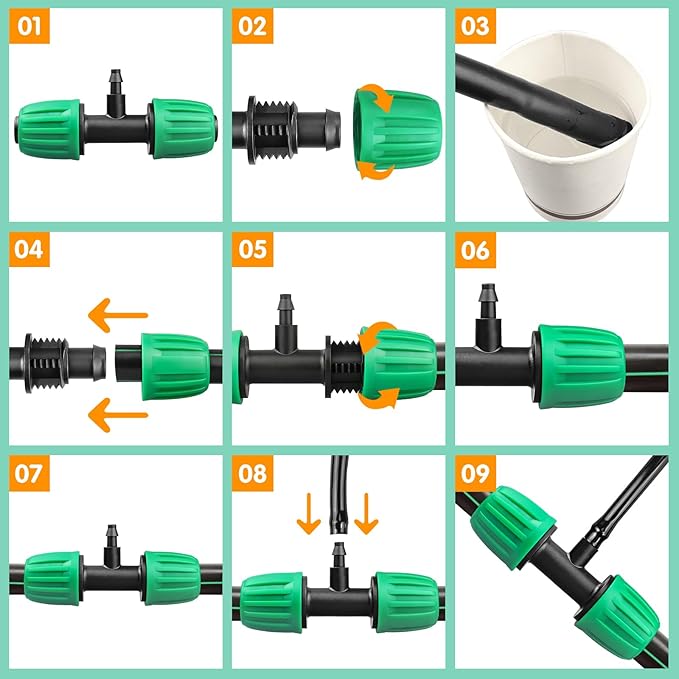 01

02

03

04

05

06

07

08

09