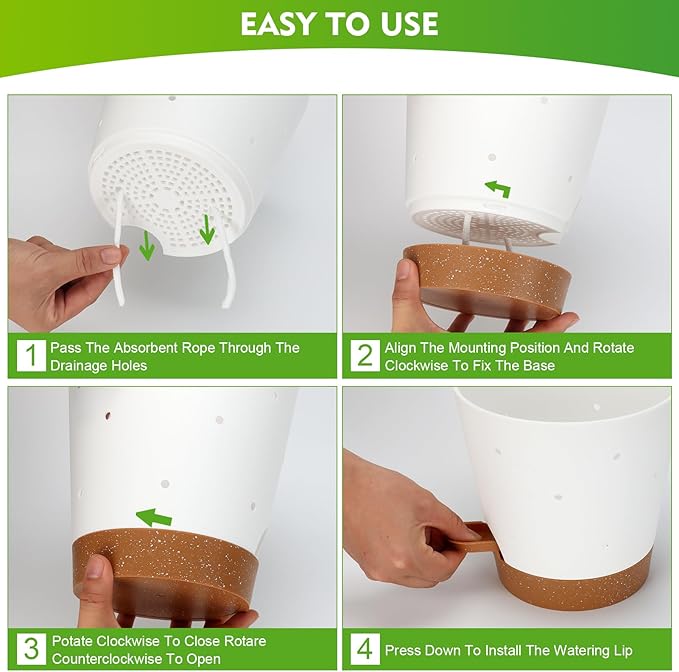 EASY TO USE

1 Pass The Absorbent Rope Through The Drainage Holes

2 Align The Mounting Position And Rotate Clockwise To Fix The Base

3 Potate Clockwise To Close Rotare Counterclockwise To Open

4 Press Down To Install The Watering Lip