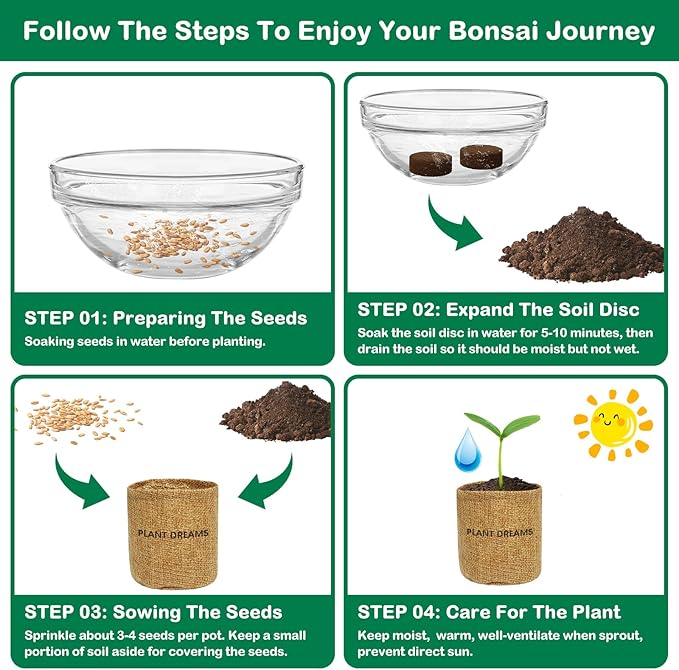 Follow The Steps To Enjoy Your Bonsai Journey

STEP 01: Preparing The Seeds
Soaking seeds in water before planting.

STEP 02: Expand The Soil Disc
Soak the soil disc in water for 5-10 minutes, then drain the soil so it should be moist but not wet.

PLANT DREAMS

STEP 03: Sowing The Seeds
Sprinkle about 3-4 seeds per pot. Keep a small portion of soil aside for covering the seeds.

PLANT DREAMS

STEP 04: Care For The Plant
Keep moist, warm, well-ventilate when sprout, prevent direct sun.