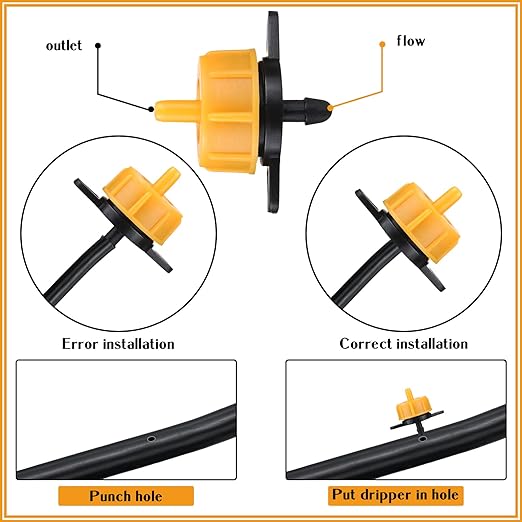 outlet

flow

Error installation

Correct installation

Punch hole

Put dripper in hole