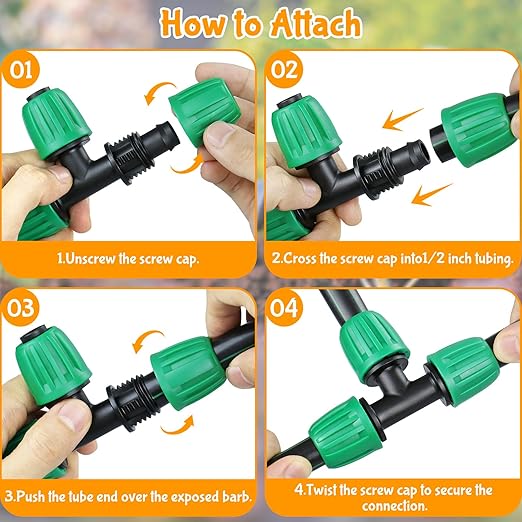 How to Attach

01

1.Unscrew the screw cap.

02

2.Cross the screw cap into1/2 inch tubing.

03

3.Push the tube end over the exposed barb.

04

4.Twist the screw cap to secure the connection.