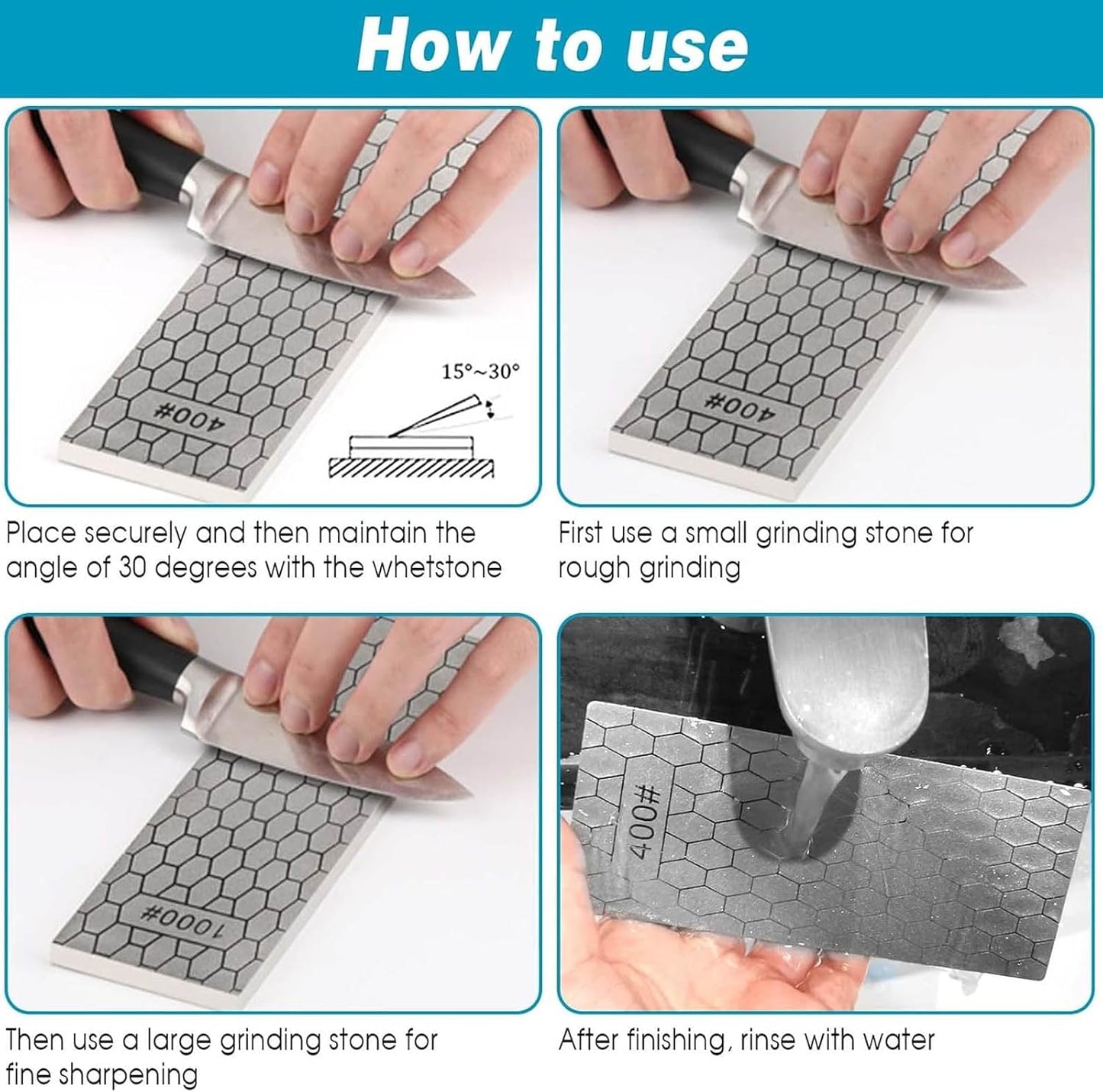 How to use

400#

15°~30°

Place securely and then maintain the angle of 30 degrees with the whetstone

400#

First use a small grinding stone for rough grinding

1000#

Then use a large grinding stone for fine sharpening

400#

After finishing, rinse with water