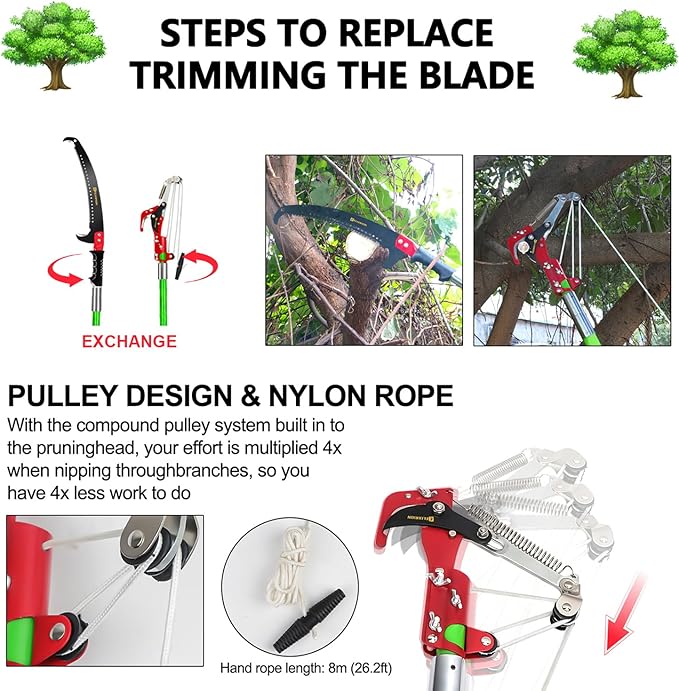 STEPS TO REPLACE TRIMMING THE BLADE

EXCHANGE

PULLEY DESIGN & NYLON ROPE

With the compound pulley system built in to the pruninghead, your effort is multiplied 4x when nipping throughbranches, so you have 4x less work to do

Hand rope length: 8m (26.2ft)