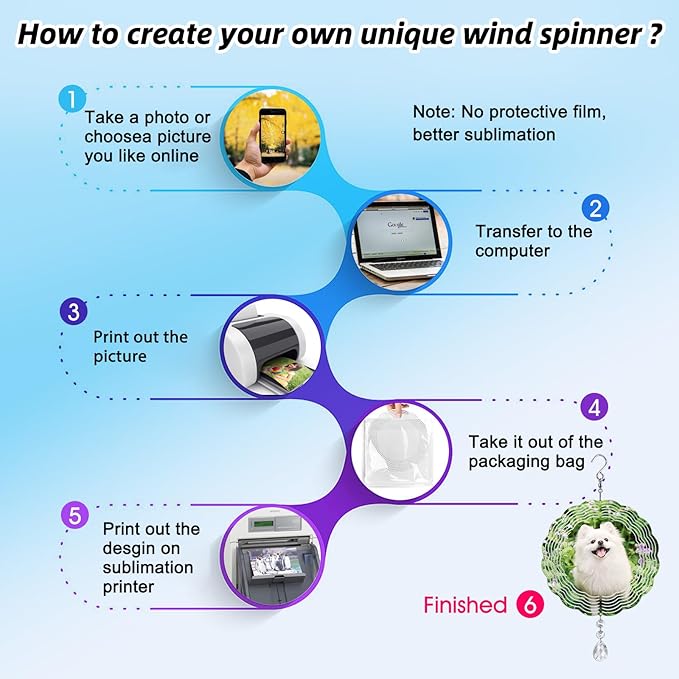 How to create your own unique wind spinner ?

1
Take a photo or choosea picture you like online

Note: No protective film, better sublimation

Google

2
Transfer to the computer

3
Print out the picture

4
Take it out of the packaging bag

5
Print out the desgin on sublimation printer

Finished 6