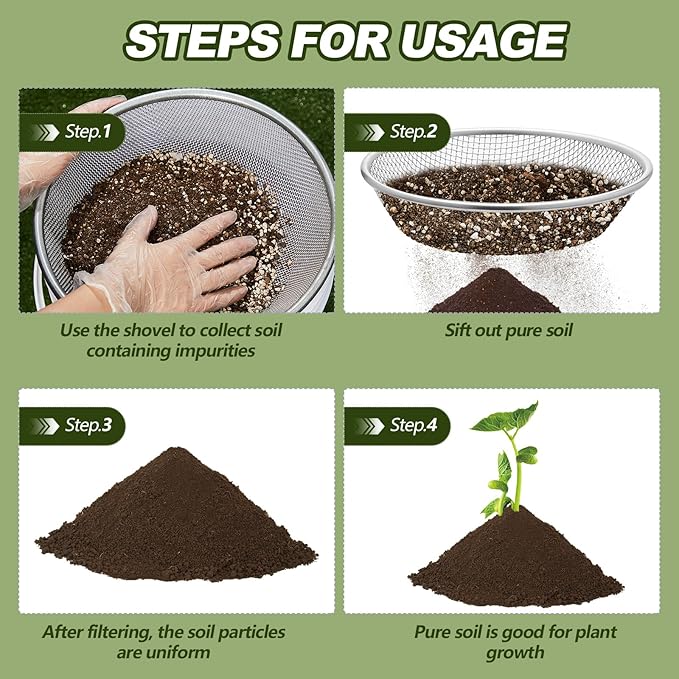 STEPS FOR USAGE

Step.1

Use the shovel to collect soil containing impurities

Step.2

Sift out pure soil

Step.3

After filtering, the soil particles are uniform

Step.4

Pure soil is good for plant growth