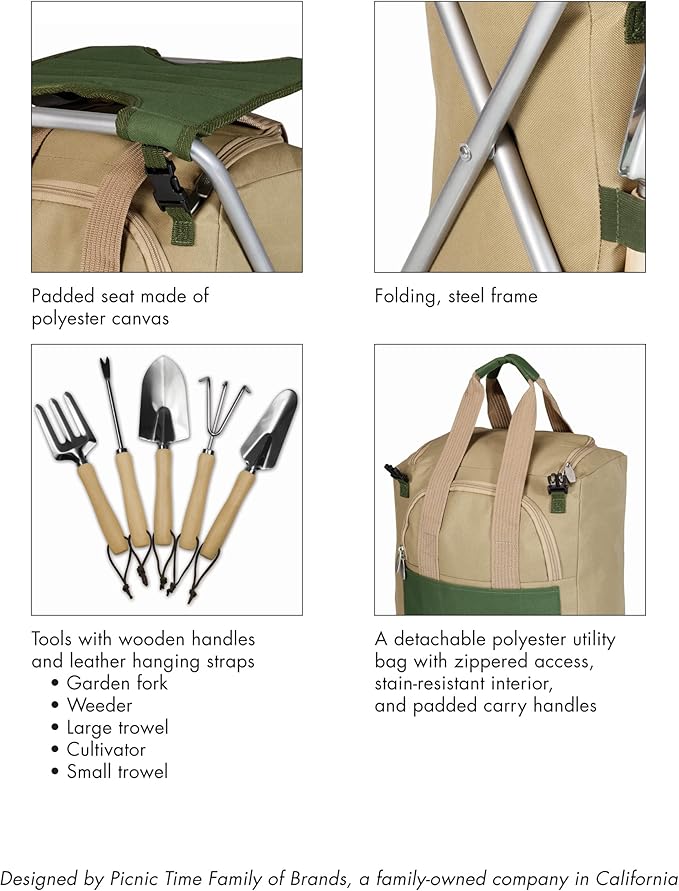 Padded seat made of polyester canvas

Folding, steel frame

Tools with wooden handles and leather hanging straps
• Garden fork
• Weeder
• Large trowel
• Cultivator
• Small trowel

A detachable polyester utility bag with zippered access, stain-resistant interior, and padded carry handles

Designed by Picnic Time Family of Brands, a family-owned company in California