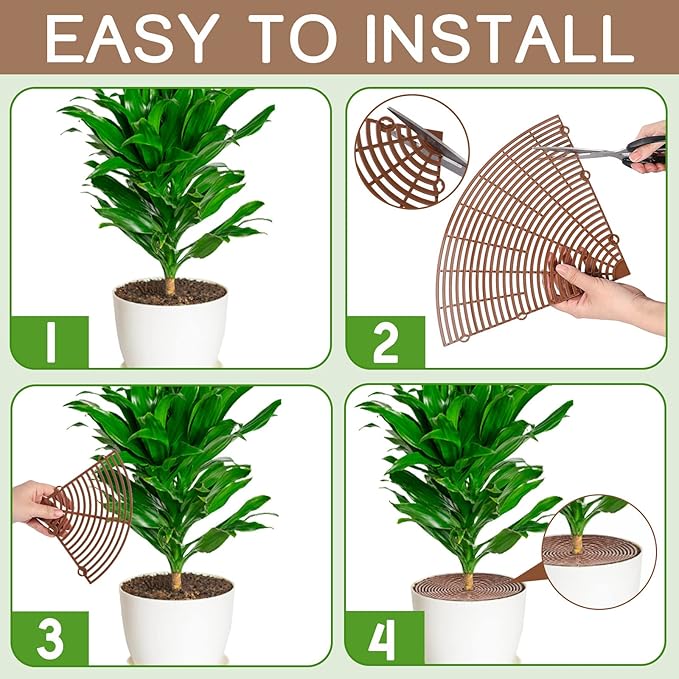 EASY TO INSTALL

1

2

3

4