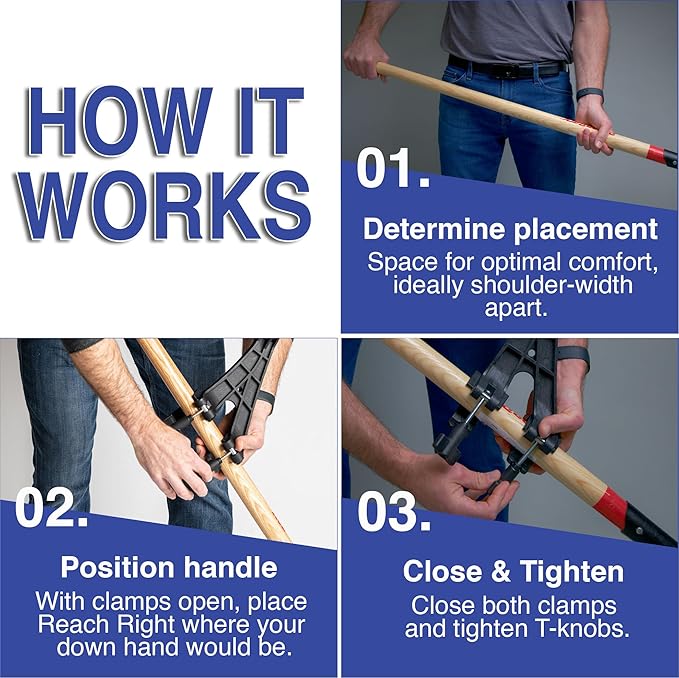 HOW IT WORKS

01.

Determine placement

Space for optimal comfort, ideally shoulder-width apart.

02.

Position handle

With clamps open, place Reach Right where your down hand would be.

03.

Close & Tighten

Close both clamps and tighten T-knobs.