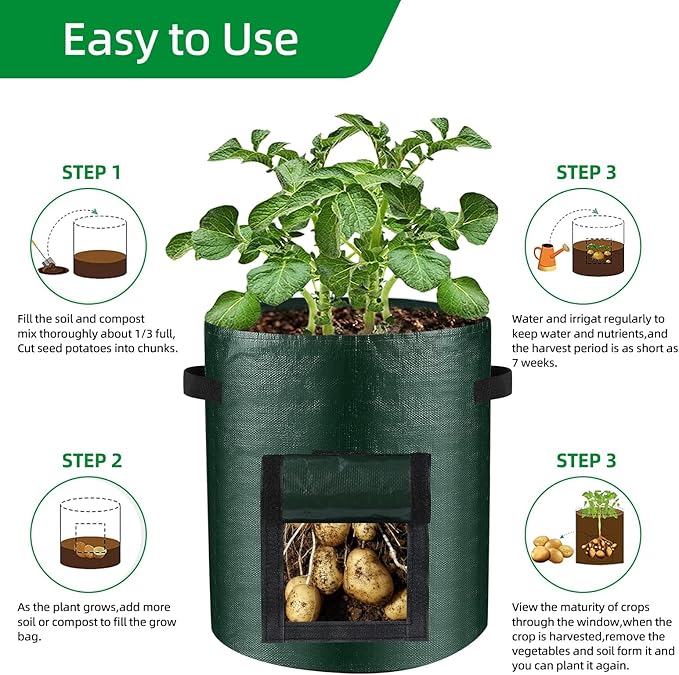 Easy to Use

STEP 1

Fill the soil and compost mix thoroughly about 1/3 full, Cut seed potatoes into chunks.

STEP 2

As the plant grows,add more soil or compost to fill the grow bag.

STEP 3

Water and irrigat regularly to keep water and nutrients,and the harvest period is as short as 7 weeks.

STEP 3

View the maturity of crops through the window,when the crop is harvested,remove the vegetables and soil form it and you can plant it again.