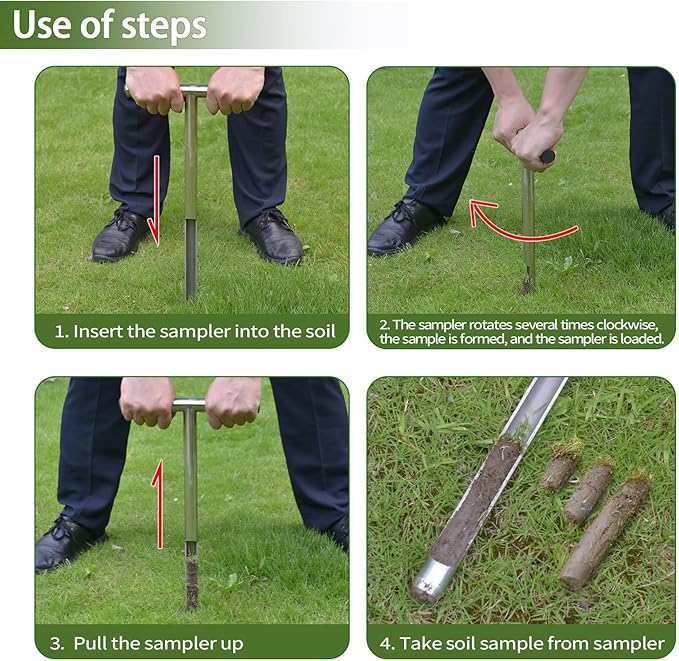 Use of steps

1. Insert the sampler into the soil

2. The sampler rotates several times clockwise, the sample is formed, and the sampler is loaded.

3. Pull the sampler up

4. Take soil sample from sampler