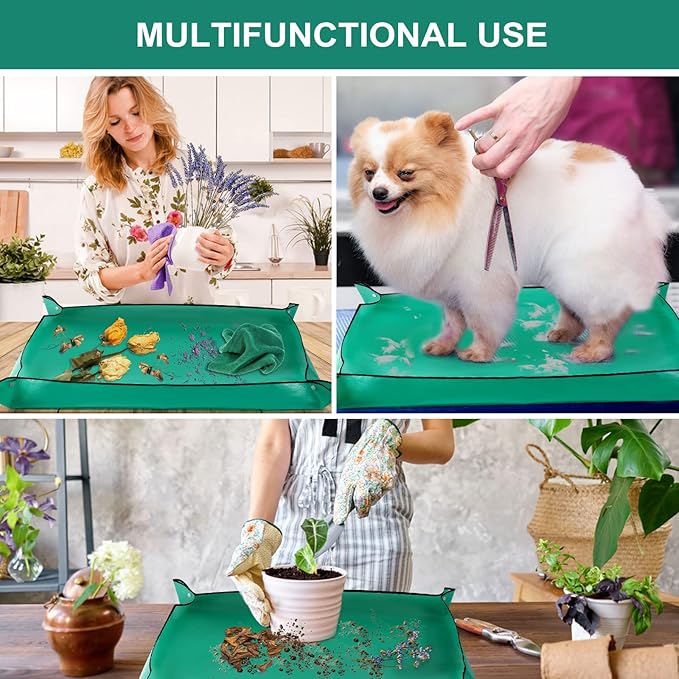 MULTIFUNCTIONAL USE