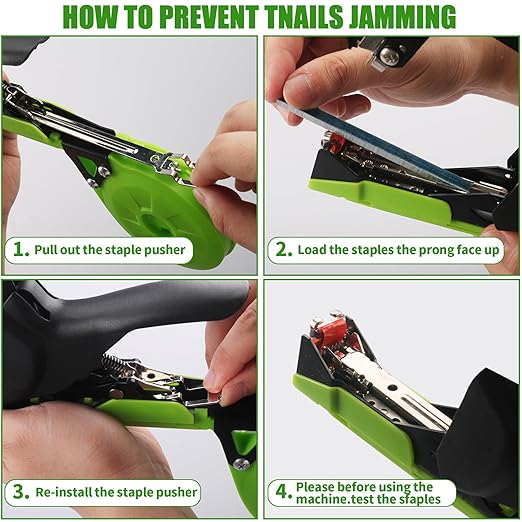 HOW TO PREVENT TNAILS JAMMING

1. Pull out the staple pusher

2. Load the staples the prong face up

3. Re-install the staple pusher

4. Please before using the machine.test the staples