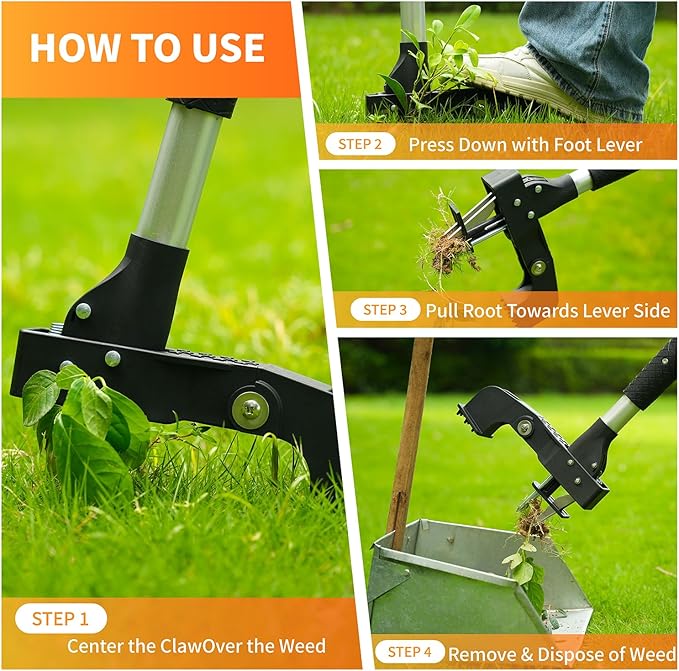 HOW TO USE

STEP 1
Center the ClawOver the Weed

STEP 2
Press Down with Foot Lever

STEP 3
Pull Root Towards Lever Side

STEP 4
Remove & Dispose of Weed