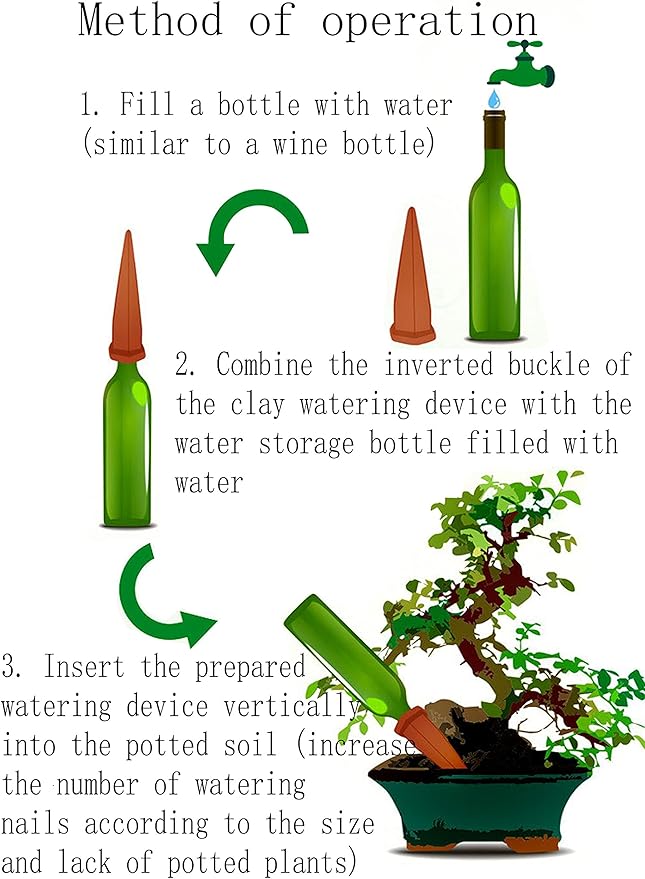 Method of operation

1. Fill a bottle with water (similar to a wine bottle)

2. Combine the inverted buckle of the clay watering device with the water storage bottle filled with water

3. Insert the prepared watering device vertically into the potted soil (increase the number of watering nails according to the size and lack of potted plants)