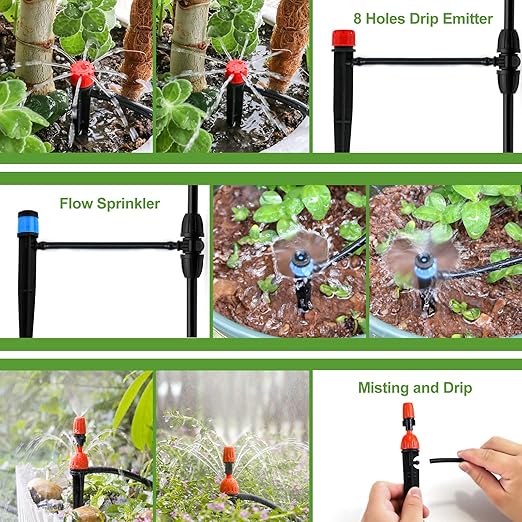 8 Holes Drip Emitter

Flow Sprinkler

Misting and Drip